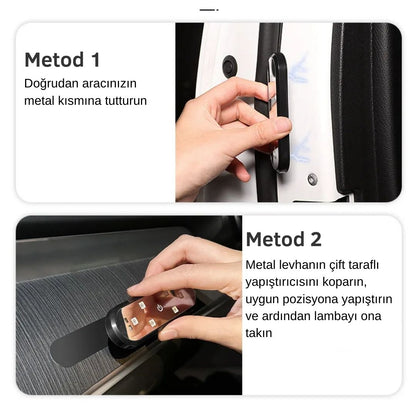 Metod 1

Doğrudan aracınızın metal kısmına tutturun

Metod 2

Metal levhanın çift taraflı yapıştırıcısını koparın, uygun pozisyona yapıştırın ve ardından lambayı ona takın