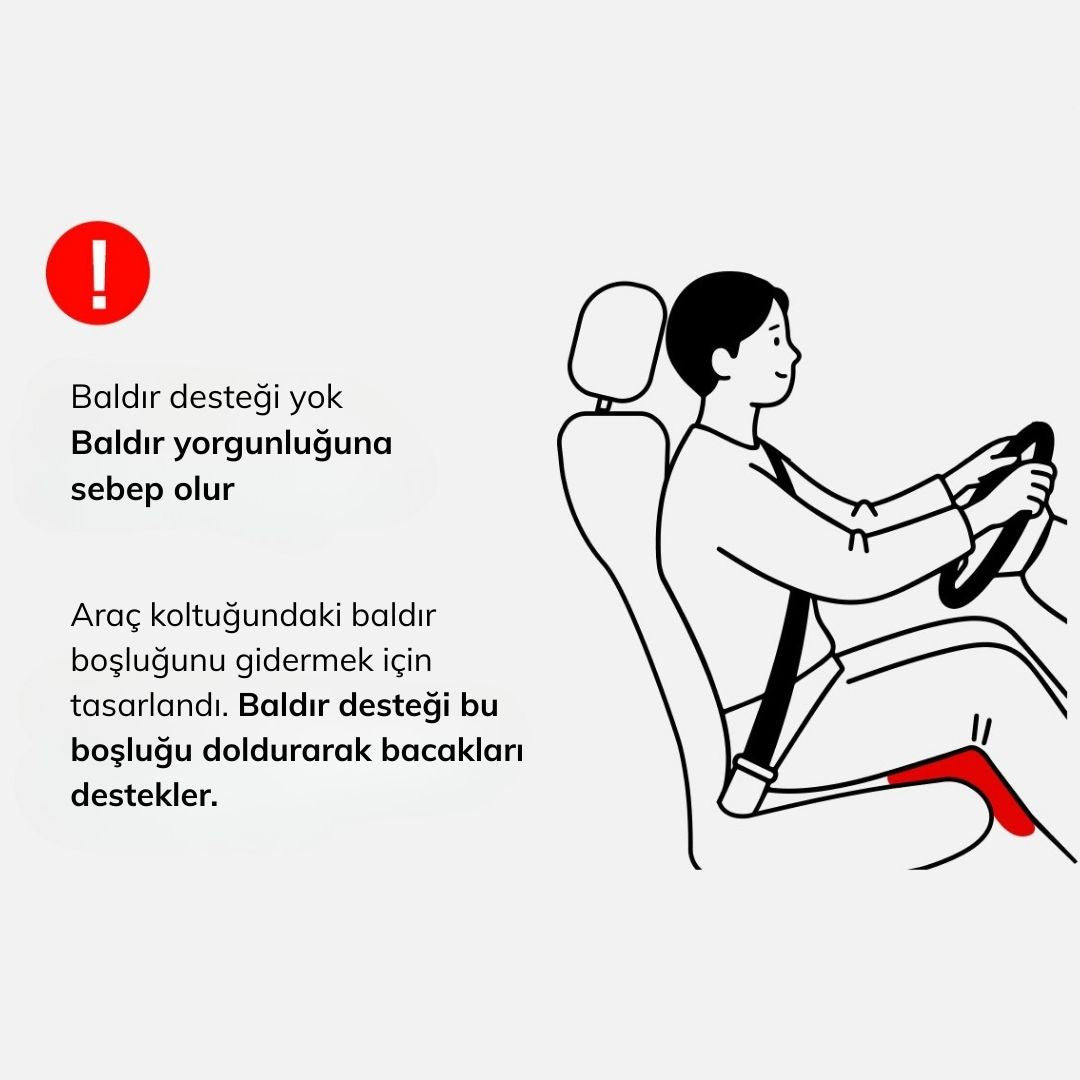 !

Baldır desteği yok
Baldır yorgunluğuna sebep olur

Araç koltuğundaki baldır boşluğunu gidermek için tasarlandı. Baldır desteği bu boşluğu doldurarak bacakları destekler.